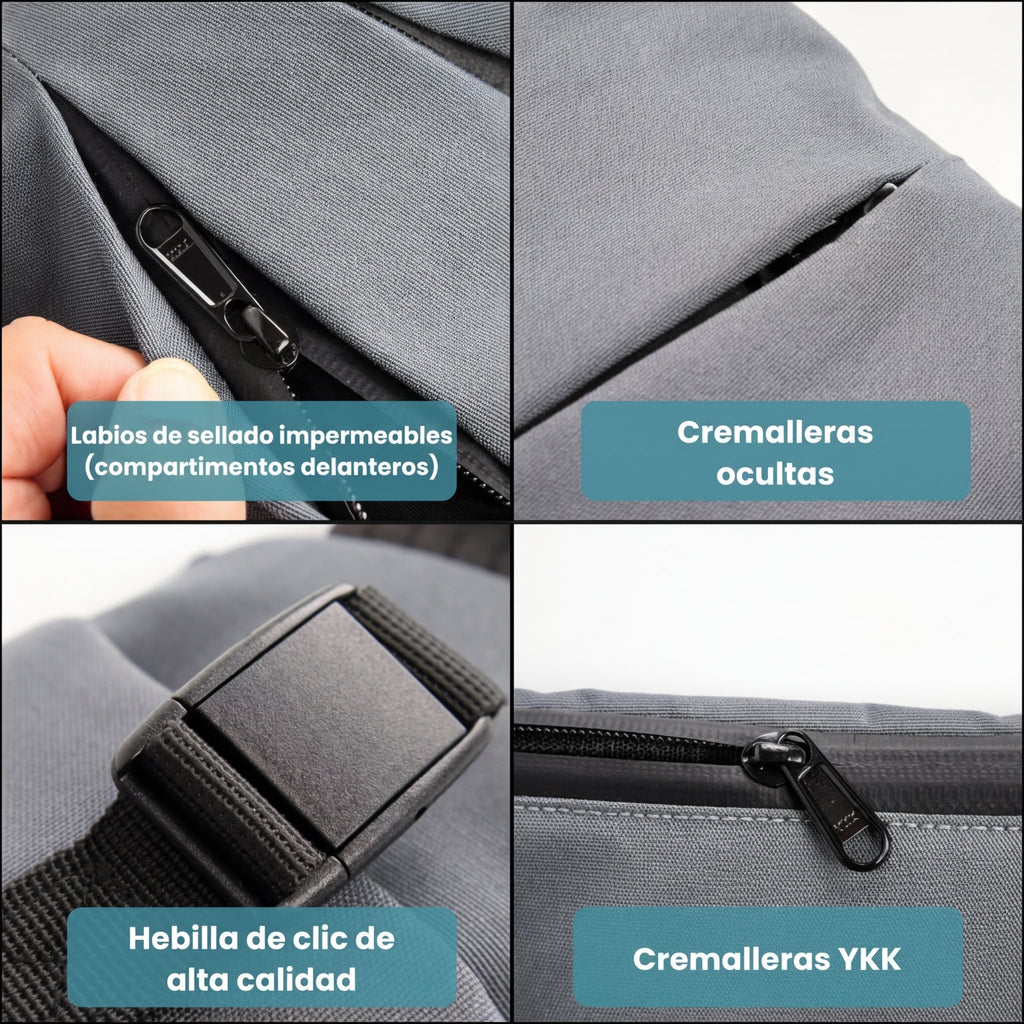 Labios de sellado impermeables (compartimentos delanteros)

Cremalleras ocultas

Hebilla de clic de alta calidad

Cremalleras YKK